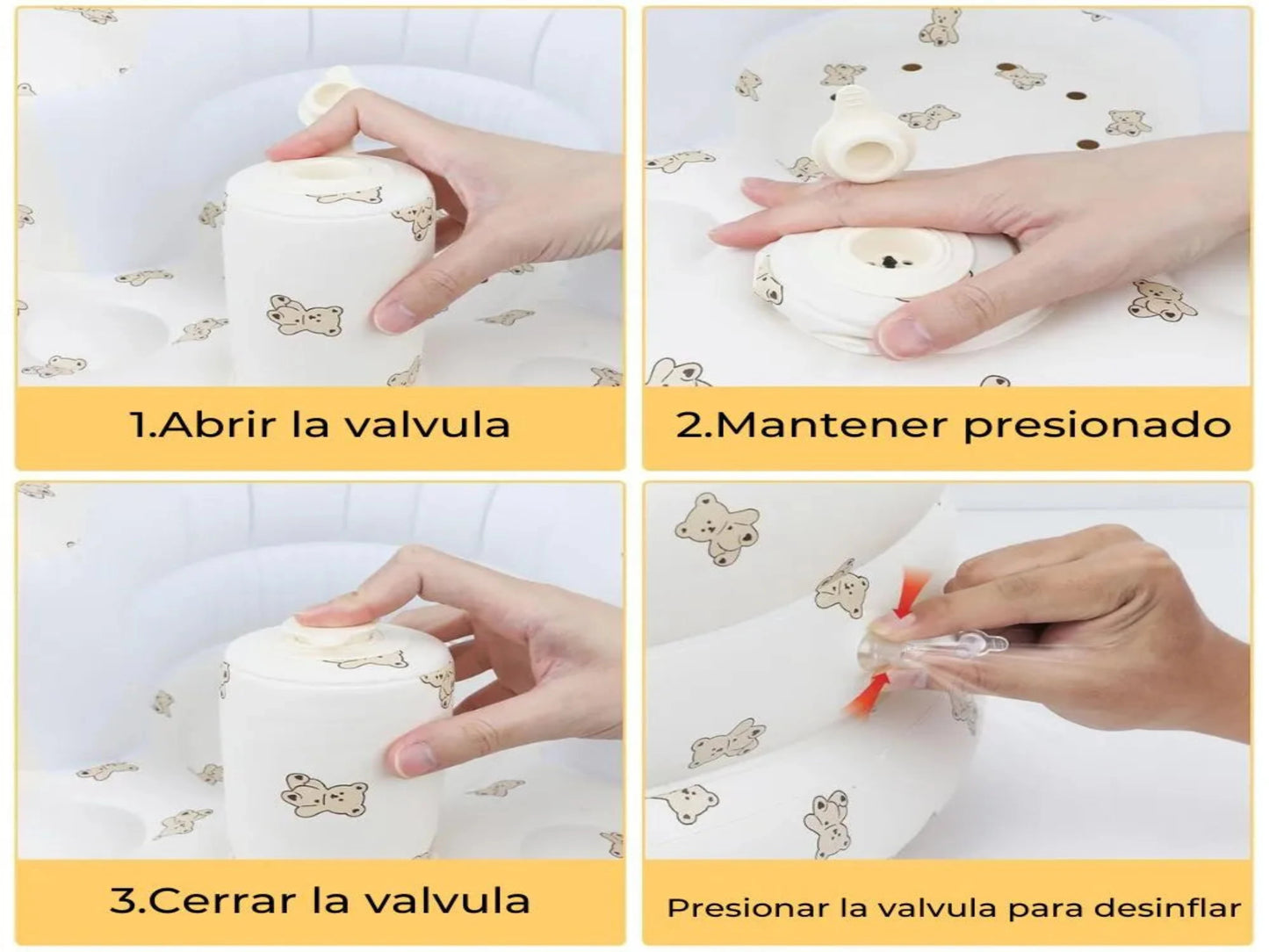 1.Abrir la valvula

2.Mantener presionado

3.Cerrar la valvula

Presionar la valvula para desinflar