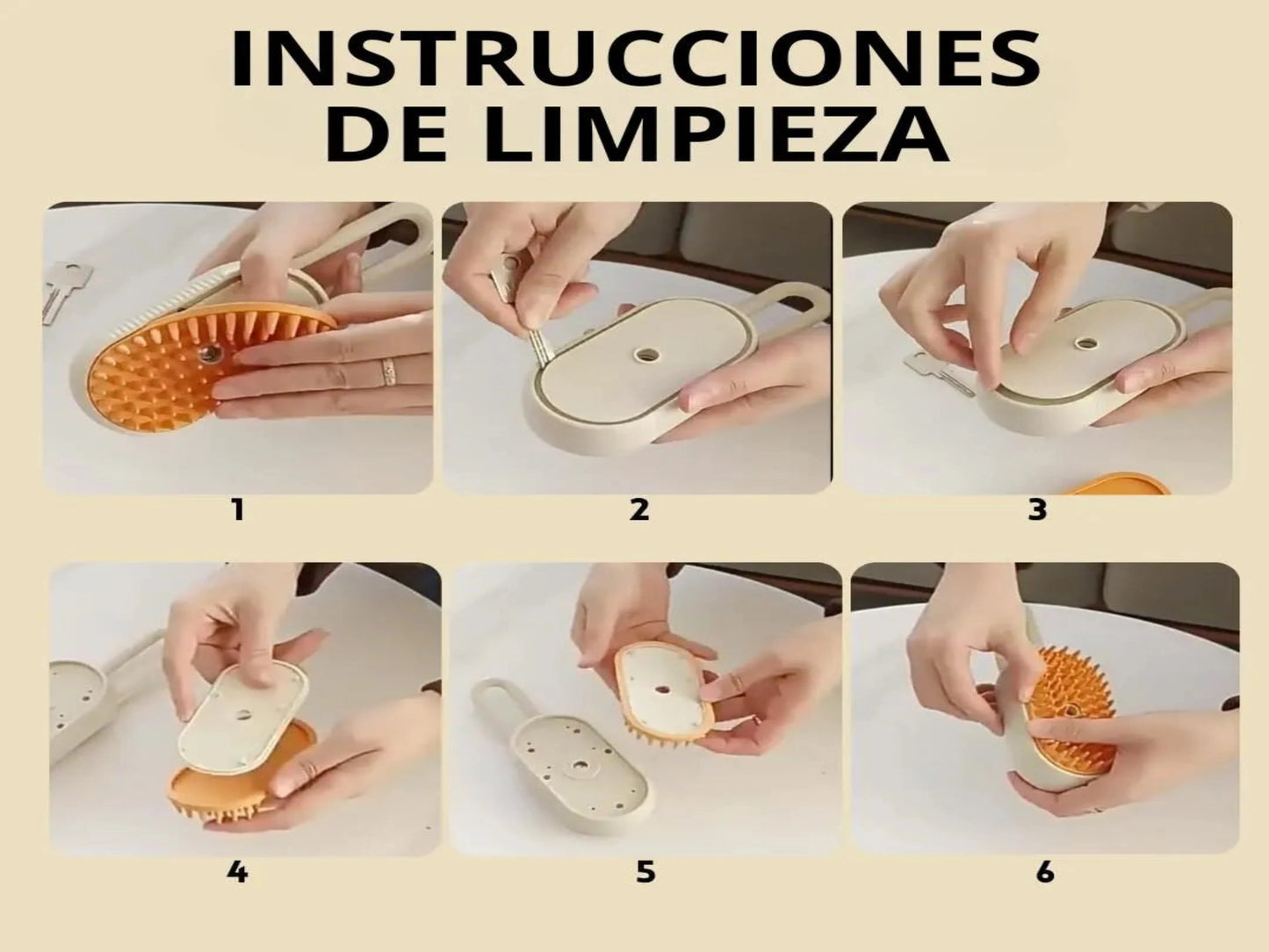 INSTRUCCIONES DE LIMPIEZA

1

2

3

4

5

6