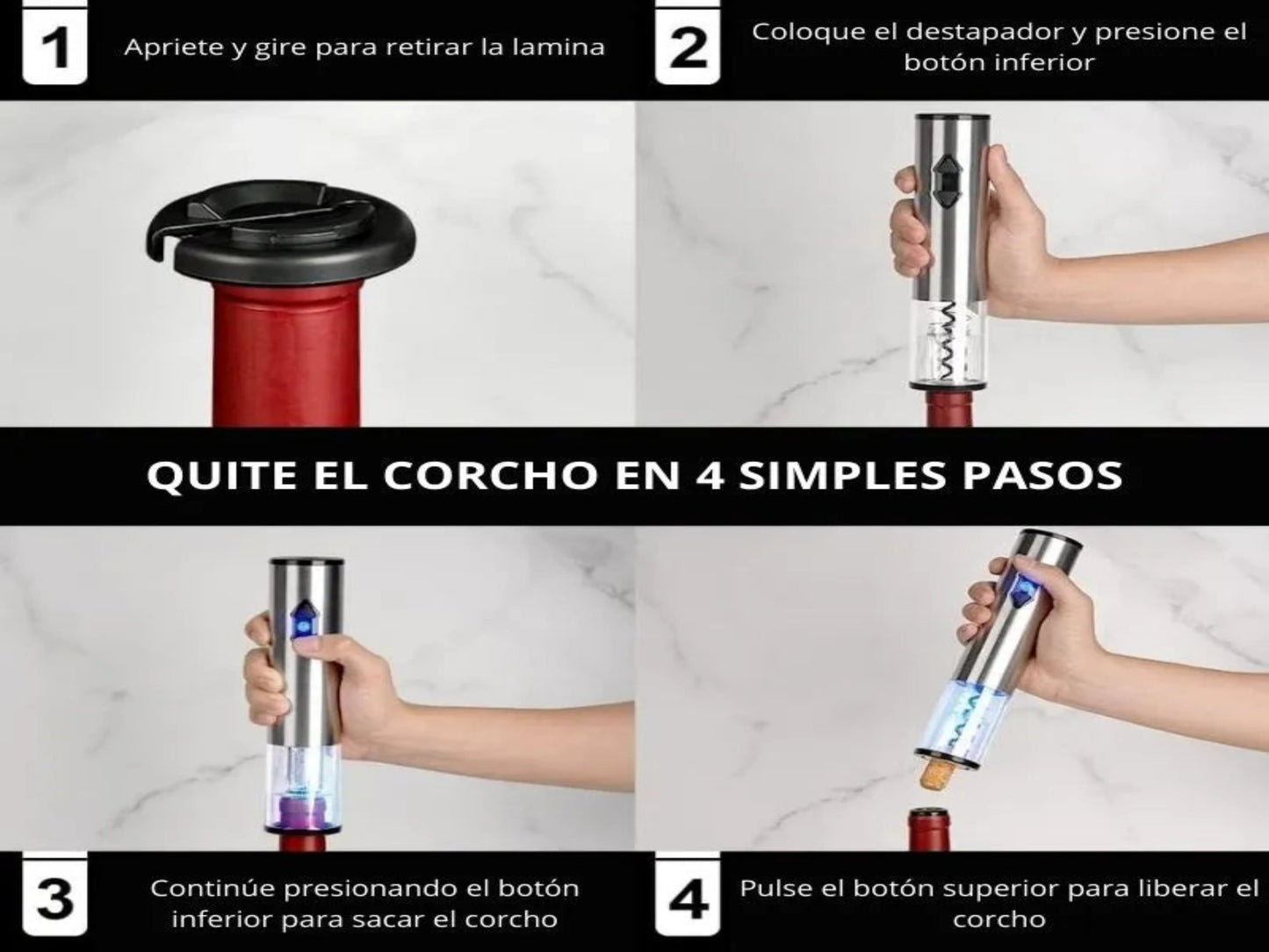 1 Apriete y gire para retirar la lamina

2 Coloque el destapador y presione el botón inferior

QUITE EL CORCHO EN 4 SIMPLES PASOS

3 Continúe presionando el botón inferior para sacar el corcho

4 Pulse el botón superior para liberar el corcho