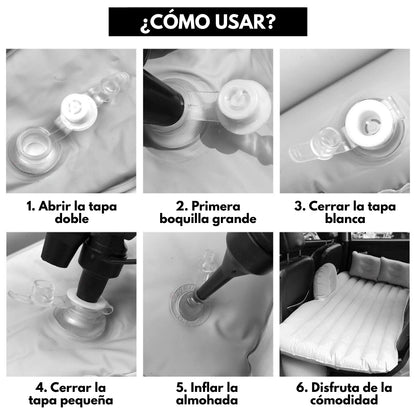 ¿CÓMO USAR?

1. Abrir la tapa doble

2. Primera boquilla grande

3. Cerrar la tapa blanca

4. Cerrar la tapa pequeña

5. Inflar la almohada

6. Disfruta de la cómodidad