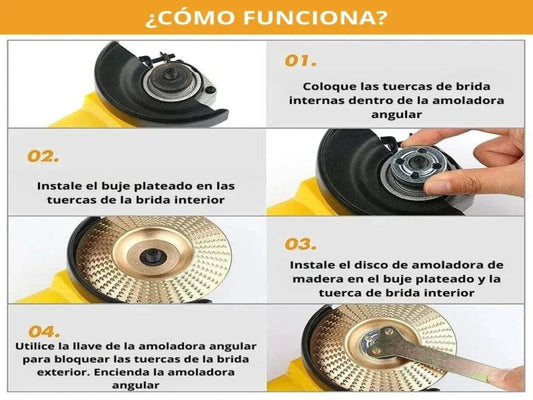 ¿CÓMO FUNCIONA?

01.

Coloque las tuercas de brida internas dentro de la amoladora angular

02.

Instale el buje plateado en las tuercas de la brida interior

03.

Instale el disco de amoladora de madera en el buje plateado y la tuerca de brida interior

04.

Utilice la llave de la amoladora angular para bloquear las tuercas de la brida exterior. Encienda la amoladora angular