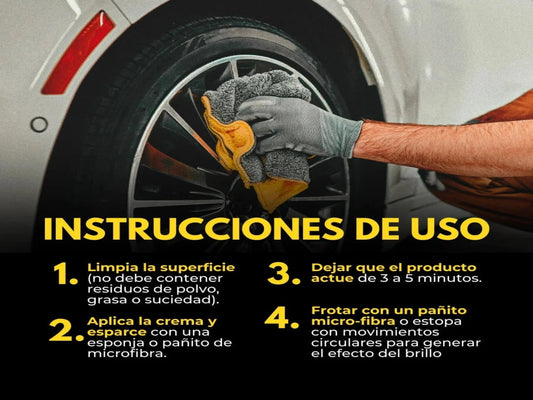 INSTRUCCIONES DE USO

1. Limpia la superficie (no debe contener residuos de polvo, grasa o suciedad).

2. Aplica la crema y esparce con una esponja o pañito de microfibra.

3. Dejar que el producto actue de 3 a 5 minutos.

4. Frotar con un pañito micro-fibra o estopa con movimientos circulares para generar el efecto del brillo