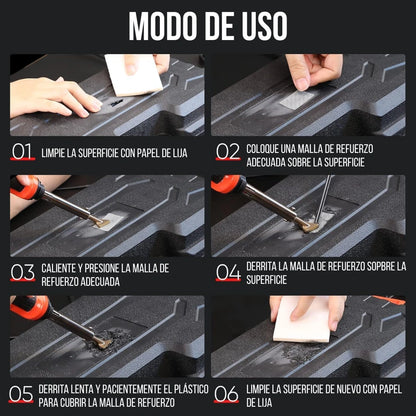 MODO DE USO

01 LIMPIE LA SUPERFICIE CON PAPEL DE LIJA

02 COLOQUE UNA MALLA DE REFUERZO ADECUADA SOBRE LA SUPERFICIE

03 CALIENTE Y PRESIONE LA MALLA DE REFUERZO ADECUADA

04 DERRITA LA MALLA DE REFUERZO SOPBRE LA SUPERFICIE

05 DERRITA LENTA Y PACIENTEMENTE EL PLÁSTICO PARA CUBRIR LA MALLA DE REFUERZO

06 LIMPIE LA SUPERFICIE DE NUEVO CON PAPEL DE LIJA