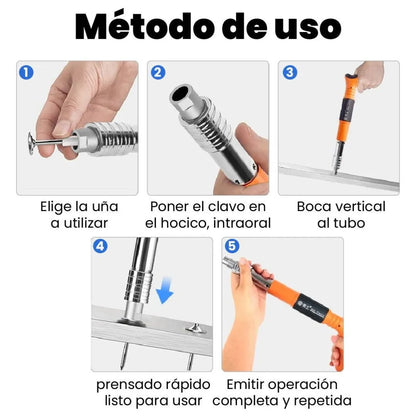 Método de uso

1
Elige la uña a utilizar

2
Poner el clavo en el hocico, intraoral

3
Boca vertical al tubo

4
prensado rápido listo para usar

5
Emitir operación completa y repetida